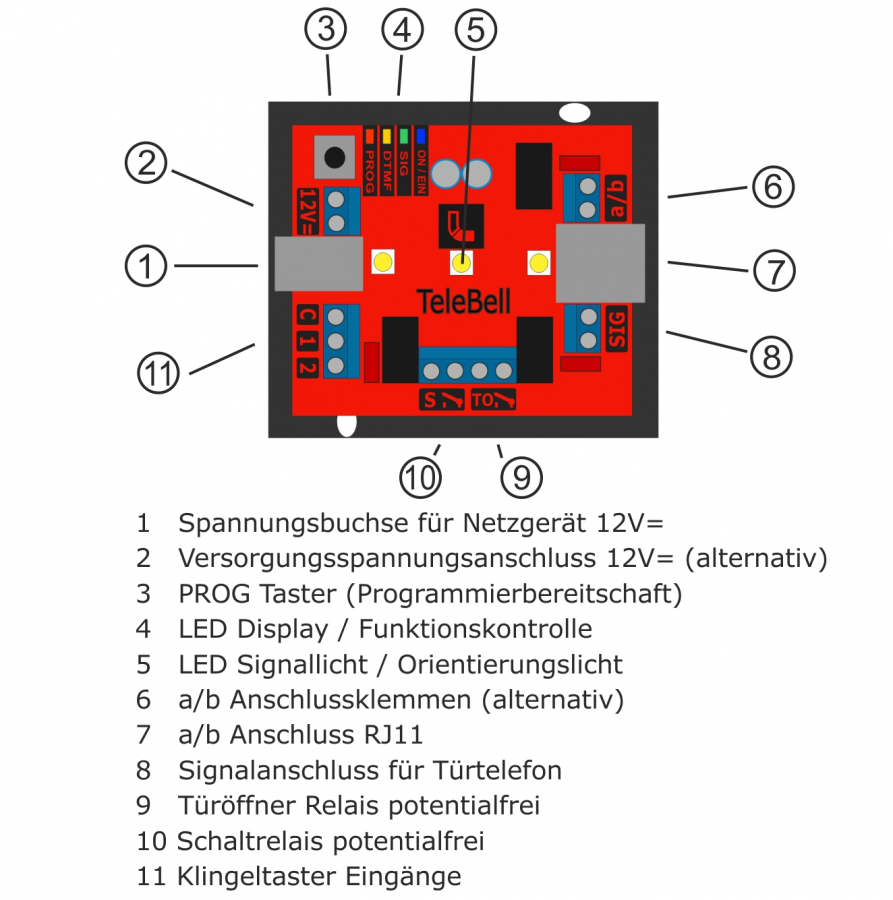 3
4
5
2
6
1
7
11
8
10
9

PROG
DTMF
SIG
ON / EIN

12V=
a/b
TeleBell
C
1
2
SIG
S
TO

1 Spannungsbuchse für Netzgerät 12V=
2 Versorgungsspannungsanschluss 12V= (alternativ)
3 PROG Taster (Programmierbereitschaft)
4 LED Display / Funktionskontrolle
5 LED Signallicht / Orientierungslicht
6 a/b Anschlussklemmen (alternativ)
7 a/b Anschluss RJ11
8 Signalanschluss für Türtelefon
9 Türöffner Relais potentialfrei
10 Schaltrelais potentialfrei
11 Klingeltaster Eingänge